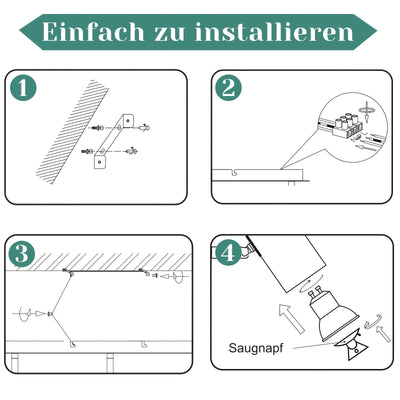 Einfach zu installieren

1

2

3

4

Saugnapf