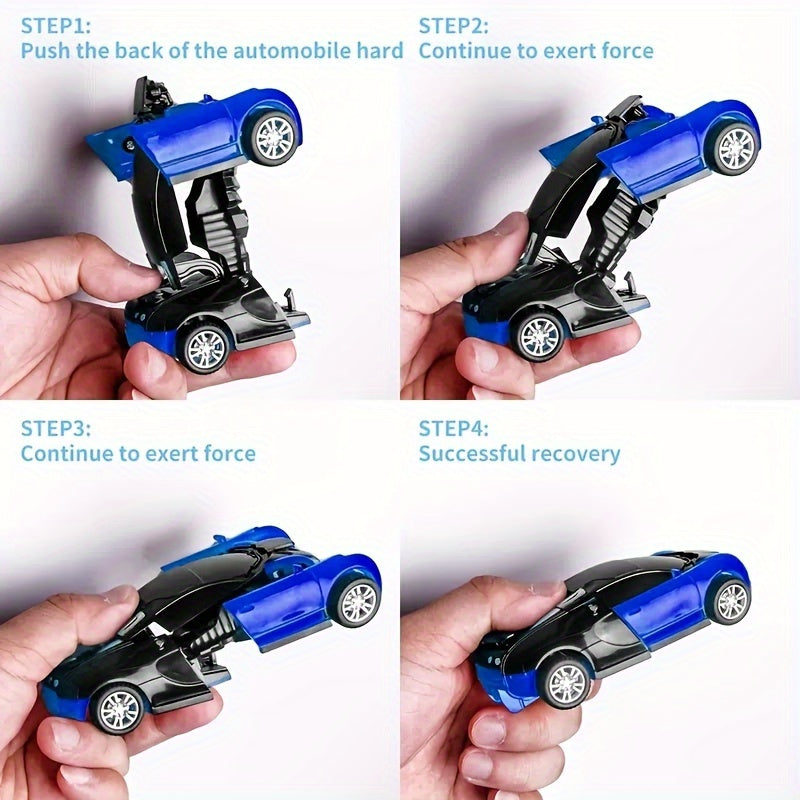 STEP1:
Push the back of the automobile hard

STEP2:
Continue to exert force

STEP3:
Continue to exert force

STEP4:
Successful recovery