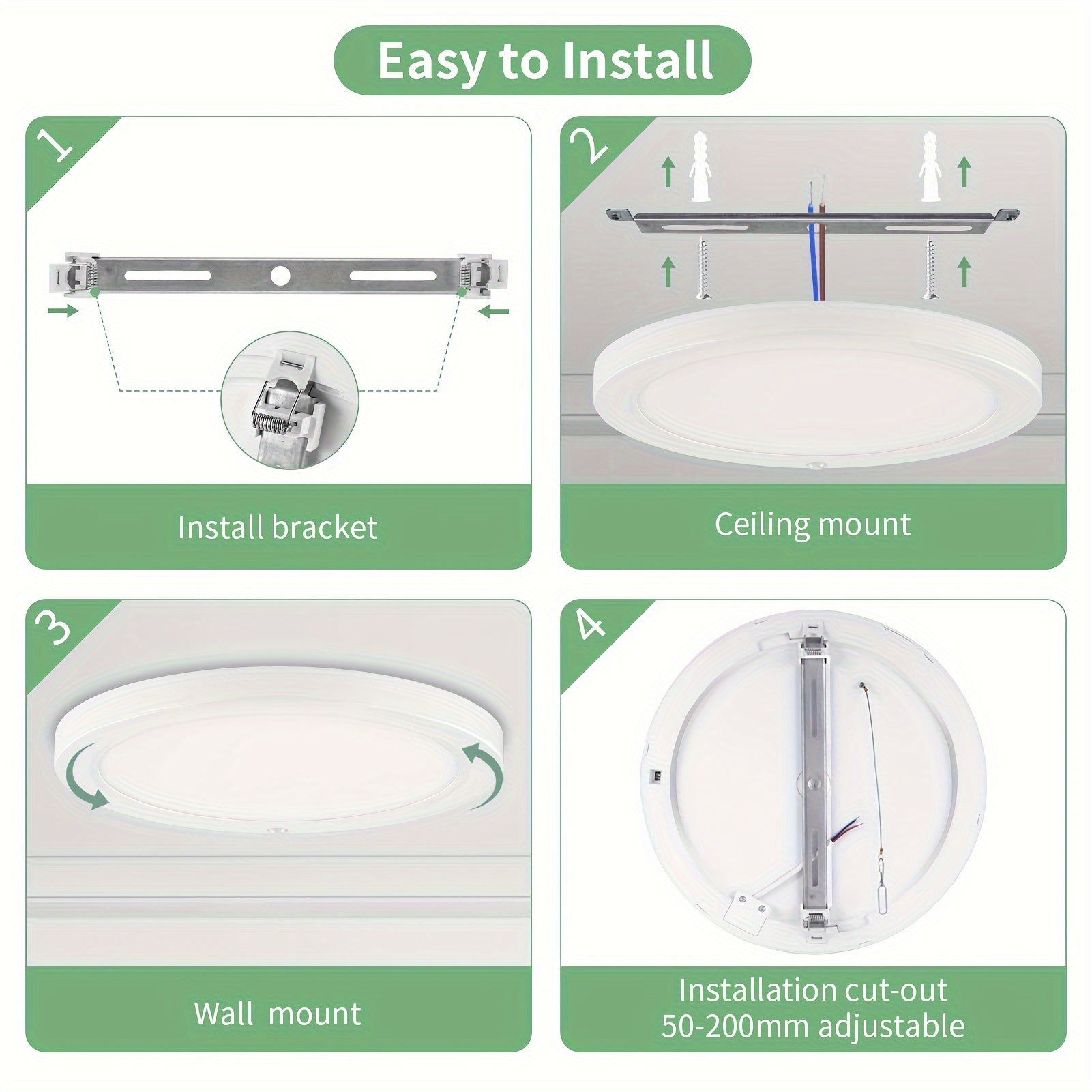 Easy to Install

1

Install bracket

2

Ceiling mount

3

Wall mount

4

Installation cut-out
50-200mm adjustable